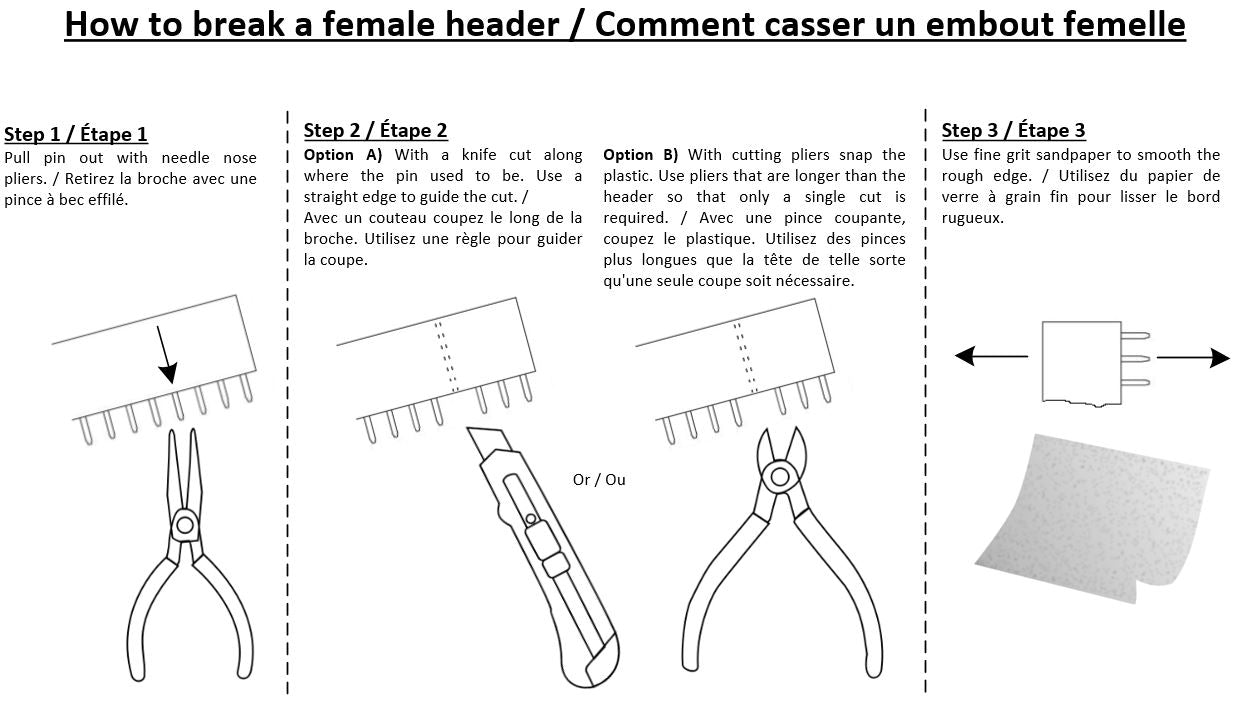 How to break a female header / Comment casser un embout femelle

Step 1 / Étape 1
Pull pin out with needle nose pliers. / Retirez la broche avec une pince à bec effilé.

Step 2 / Étape 2
Option A) With a knife cut along where the pin used to be. Use a straight edge to guide the cut. /
Avec un couteau coupez le long de la broche. Utilisez une règle pour guider la coupe.

Option B) With cutting pliers snap the plastic. Use pliers that are longer than the header so that only a single cut is required. / Avec une pince coupante, coupez le plastique. Utilisez des pinces plus longues que la tête de telle sorte qu'une seule coupe soit nécessaire.

Or / Ou

Step 3 / Étape 3
Use fine grit sandpaper to smooth the rough edge. / Utilisez du papier de verre à grain fin pour lisser le bord rugueux.